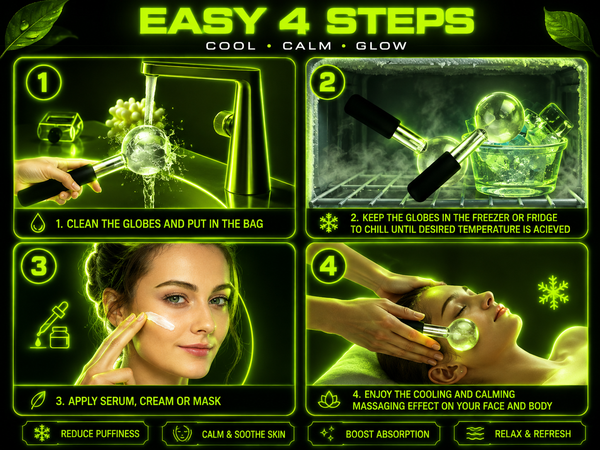 EASY 4 STEPS
COOL • CALM • GLOW

1

1. CLEAN THE GLOBES AND PUT IN THE BAG

2

2. KEEP THE GLOBES IN THE FREEZER OR FRIDGE TO CHILL UNTIL DESIRED TEMPERATURE IS ACIEVED

3

3. APPLY SERUM, CREAM OR MASK

4

4. ENJOY THE COOLING AND CALMING MASSAGING EFFECT ON YOUR FACE AND BODY

REDUCE PUFFINESS

CALM & SOOTHE SKIN

BOOST ABSORPTION

RELAX & REFRESH