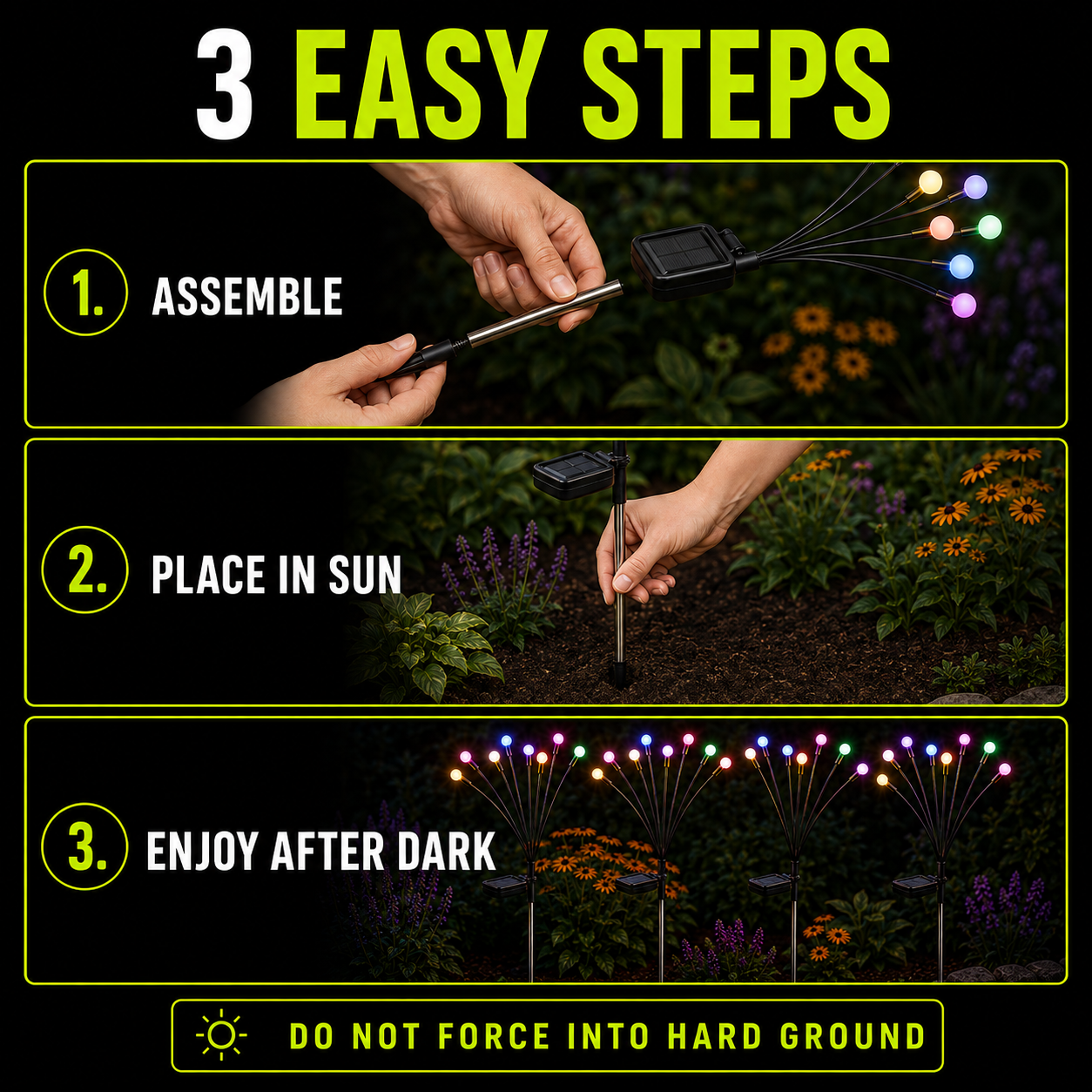 3 EASY STEPS

1. ASSEMBLE

2. PLACE IN SUN

3. ENJOY AFTER DARK

DO NOT FORCE INTO HARD GROUND