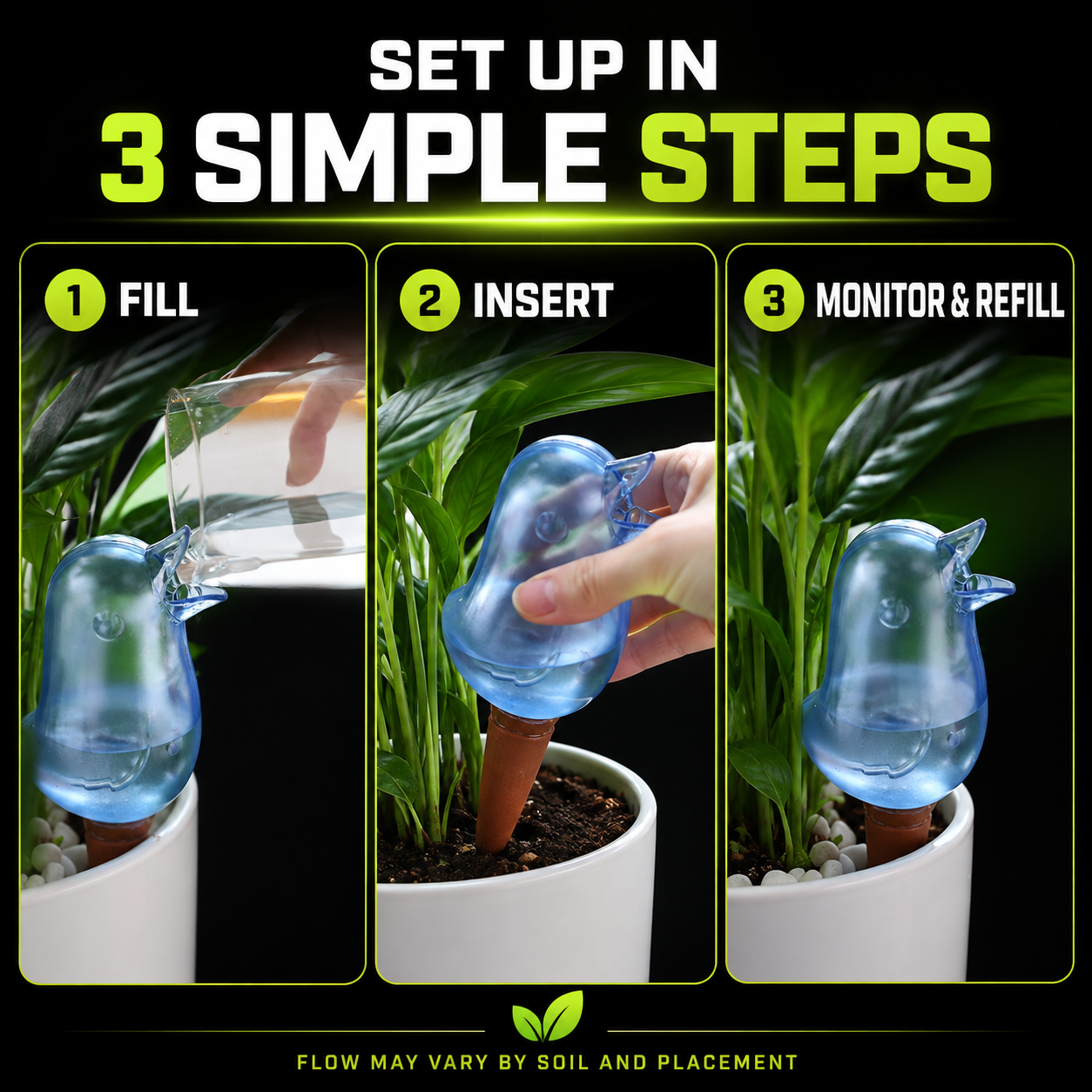 SET UP IN
3 SIMPLE STEPS

1 FILL

2 INSERT

3 MONITOR & REFILL

FLOW MAY VARY BY SOIL AND PLACEMENT